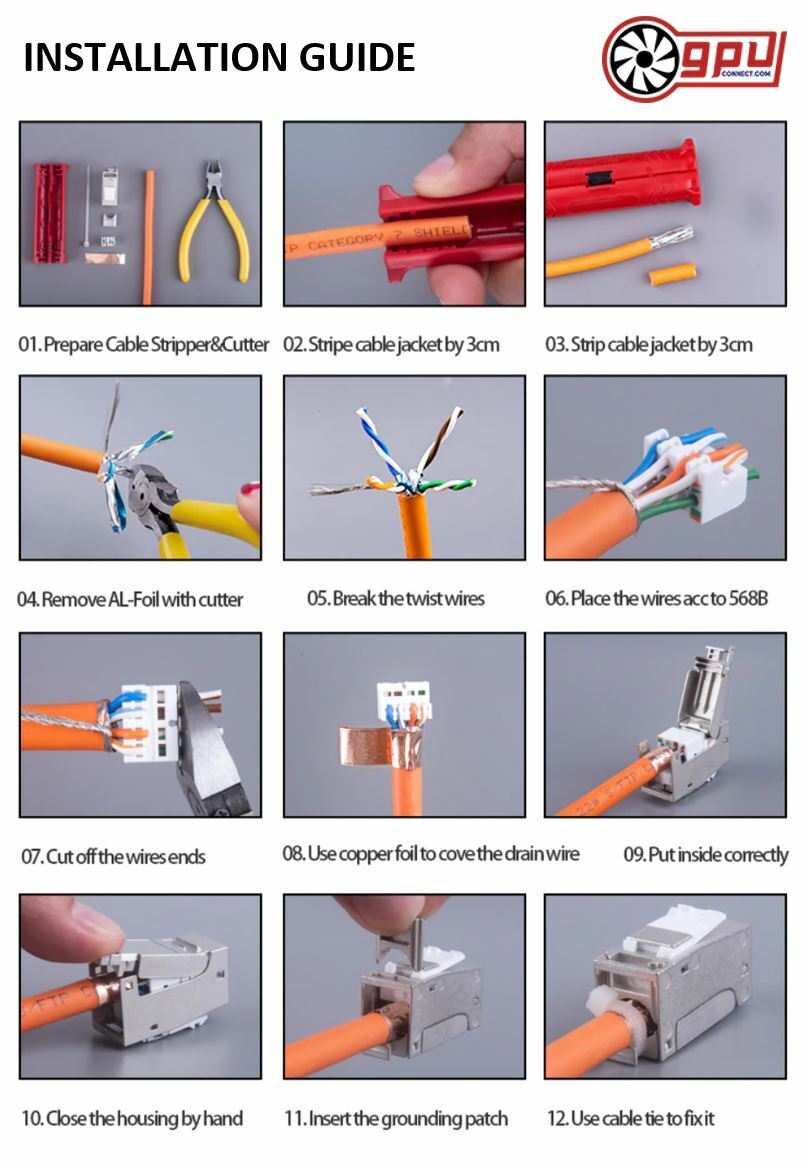 INSTALLATION GUIDE

gpu CONNECT.COM

P CATEGORY 7 SHIEL

01. Prepare Cable Stripper&Cutter

02. Stripe cable jacket by 3cm

03. Strip cable jacket by 3cm

04. Remove AL-Foil with cutter

05. Break the twist wires

06. Place the wires acc to 568B

07. Cut off the wires ends

08. Use copper foil to cove the drain wire

09. Put inside correctly

10. Close the housing by hand

11. Insert the grounding patch

12. Use cable tie to fix it